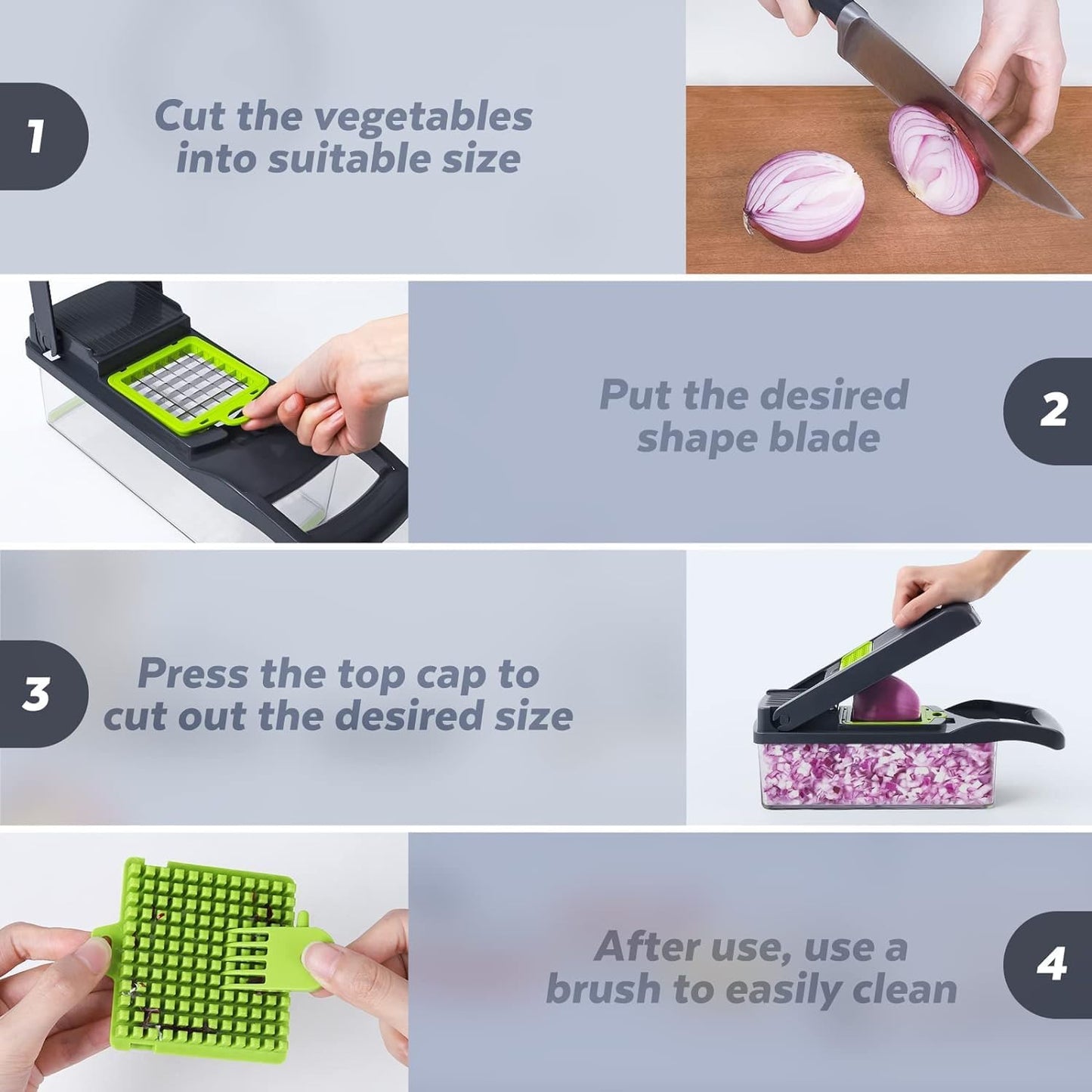 1

Cut the vegetables into suitable size

Put the desired shape blade

2

3

Press the top cap to cut out the desired size

After use, use a brush to easily clean

4