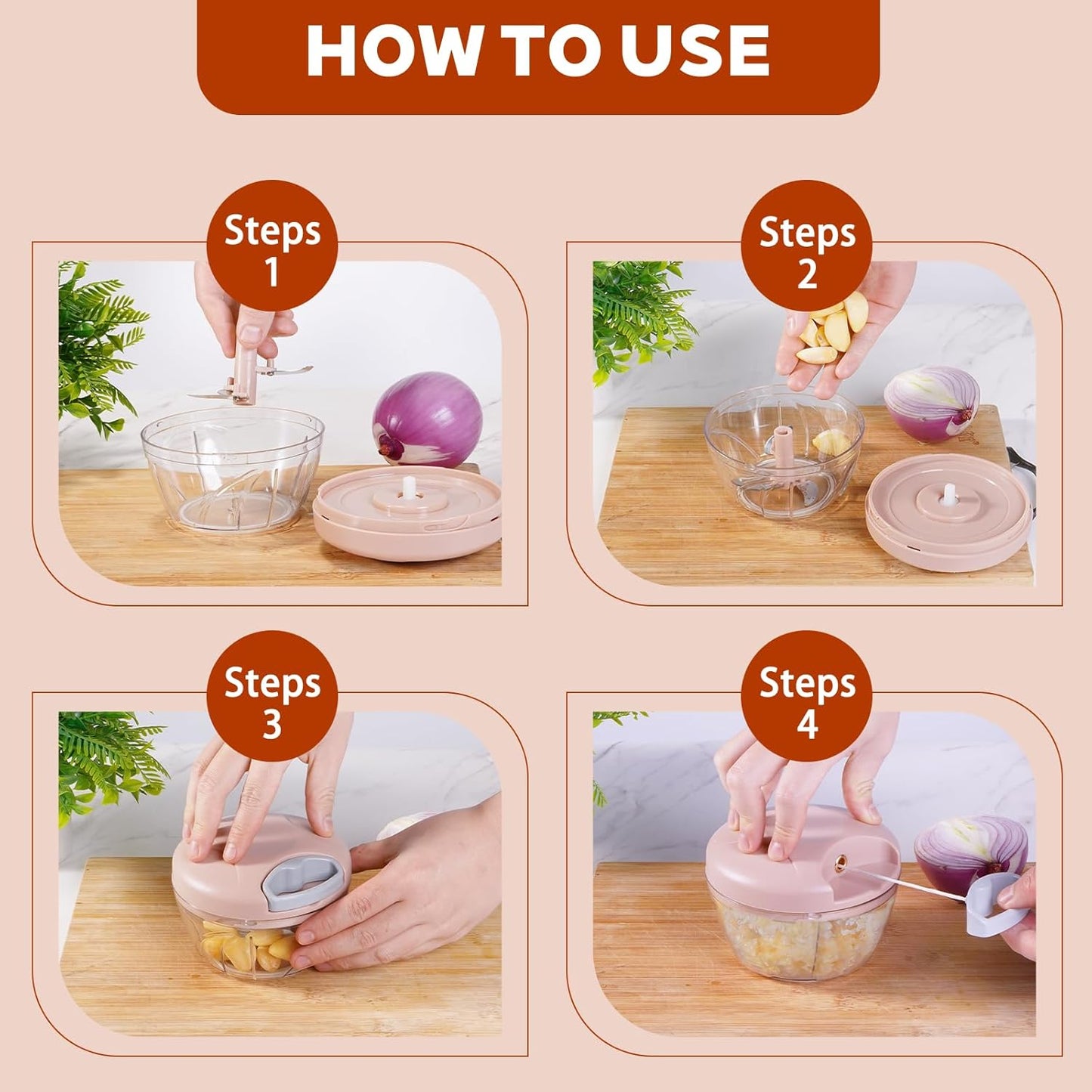 HOW TO USE

Steps 1

Steps 2

Steps 3

Steps 4