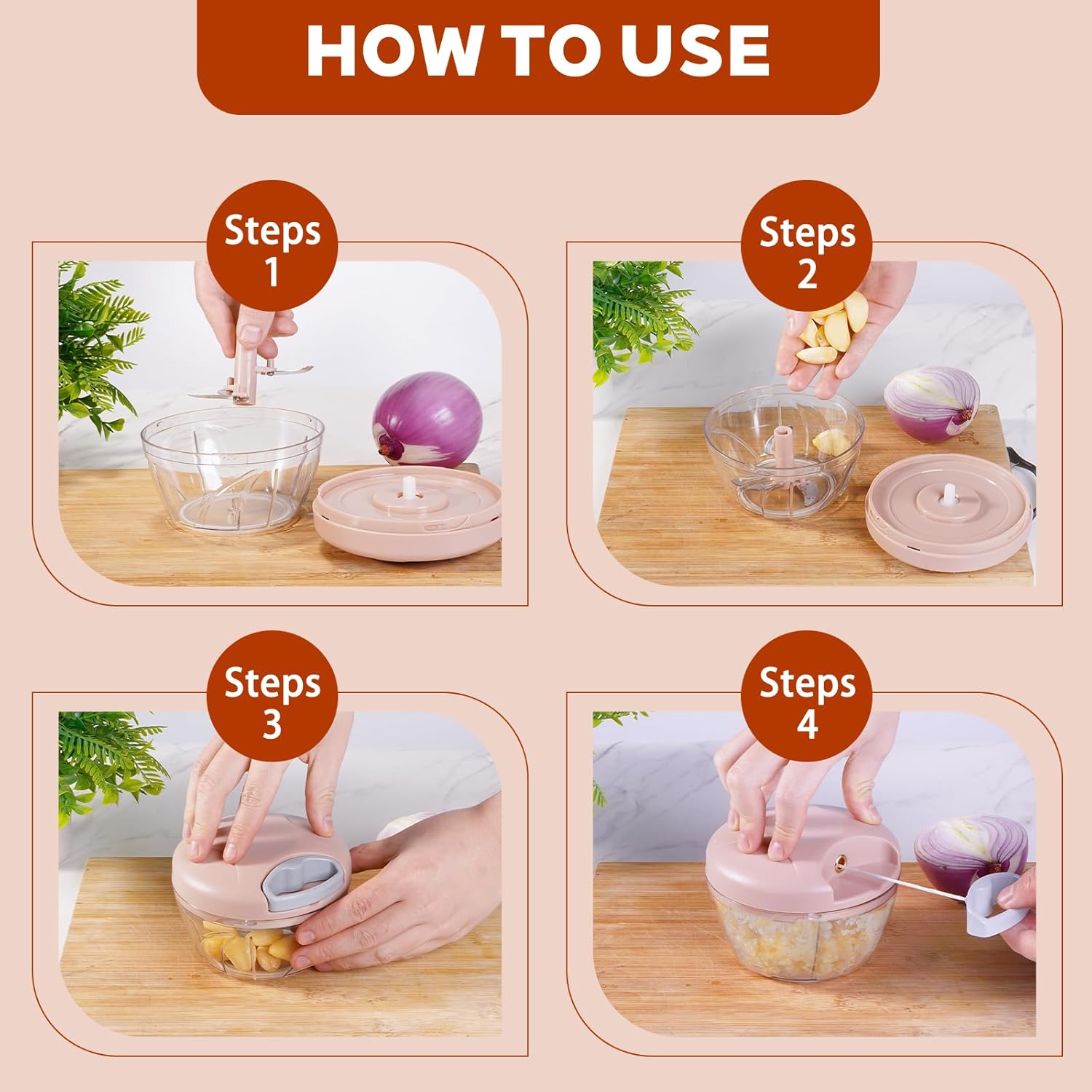 HOW TO USE

Steps 1

Steps 2

Steps 3

Steps 4